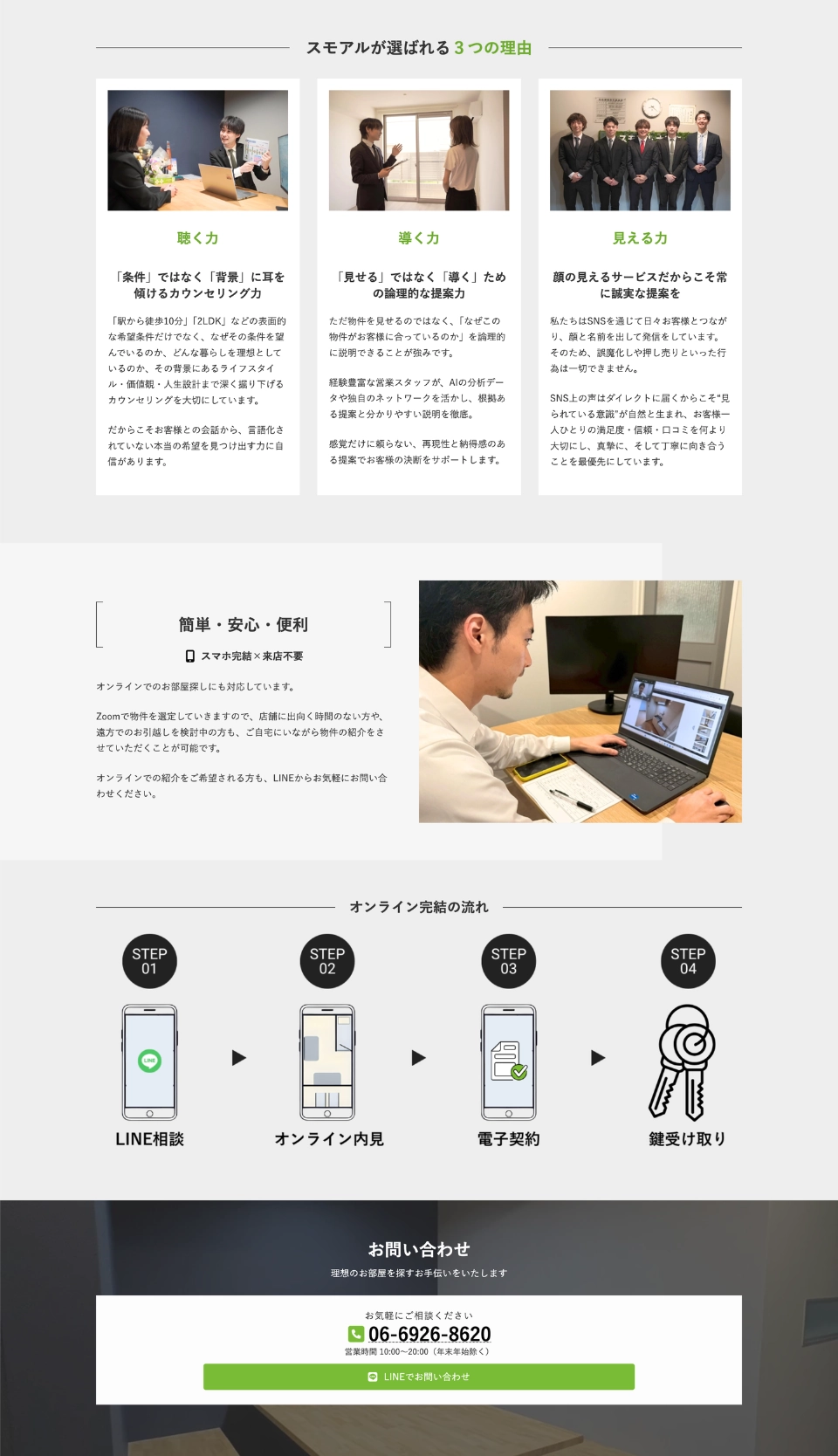 スモアルが選ばれる３つの理由

聴く力

「条件」ではなく「背景」に耳を傾けるカウンセリング力

「駅から徒歩10分」「2LDK」などの表面的な希望条件だけでなく、なぜその条件を望んでいるのか、どんな暮らしを理想としているのか、その背景にあるライフスタイル・価値観・人生設計まで深く掘り下げるカウンセリングを大切にしています。

だからこそお客様との会話から、言語化されていない本当の希望を見つけ出す力に自信があります。

導く力

「見せる」ではなく「導く」ための論理的な提案力

ただ物件を見せるのではなく、「なぜこの物件がお客様に合っているのか」を論理的に説明できることが強みです。

経験豊富な営業スタッフが、AIの分析データや独自のネットワークを活かし、根拠ある提案と分かりやすい説明を徹底。

感覚だけに頼らない、再現性と納得感のある提案でお客様の決断をサポートします。

見える力

顔の見えるサービスだからこそ常に誠実な提案を

私たちはSNSを通じて日々お客様とつながり、顔と名前を出して発信をしています。そのため、誤魔化しや押し売りといった行為は一切できません。

SNS上の声はダイレクトに届くからこそ"見られている意識"が自然と生まれ、お客様一人ひとりの満足度・信頼・口コミを何より大切にし、真摯に、そして丁寧に向き合うことを最優先にしています。

簡単・安心・便利

スマホ完結×来店不要

オンラインでのお部屋探しにも対応しています。

Zoomで物件を選定していきますので、店舗に出向く時間のない方や、遠方でのお引越しを検討中の方も、ご自宅にいながら物件の紹介をさせていただくことが可能です。

オンラインでの紹介をご希望される方も、LINEからお気軽にお問い合わせください。

オンライン完結の流れ

STEP 01
LINE
LINE相談

STEP 02
オンライン内見

STEP 03
電子契約

STEP 04
鍵受け取り

お問い合わせ

理想のお部屋を探すお手伝いをいたします

お気軽にご相談ください

06-6926-8620

営業時間 10:00〜20:00（年末年始除く）

LINEでお問い合わせ